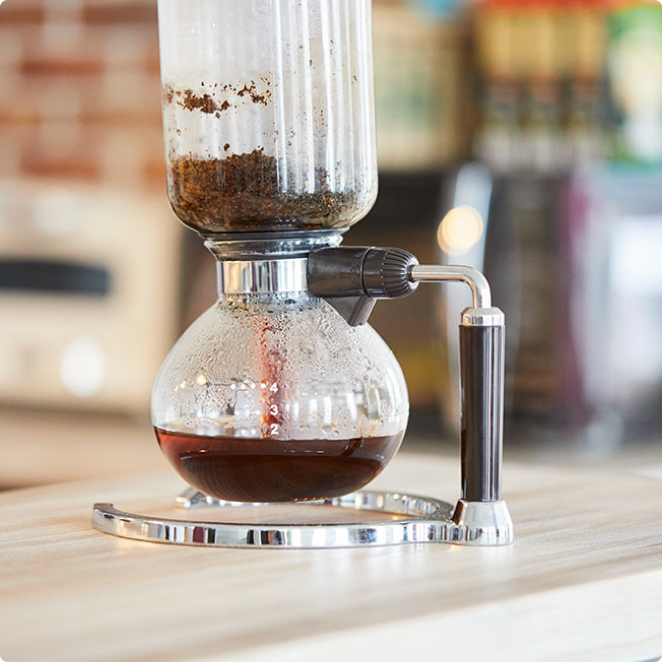 4
3
2